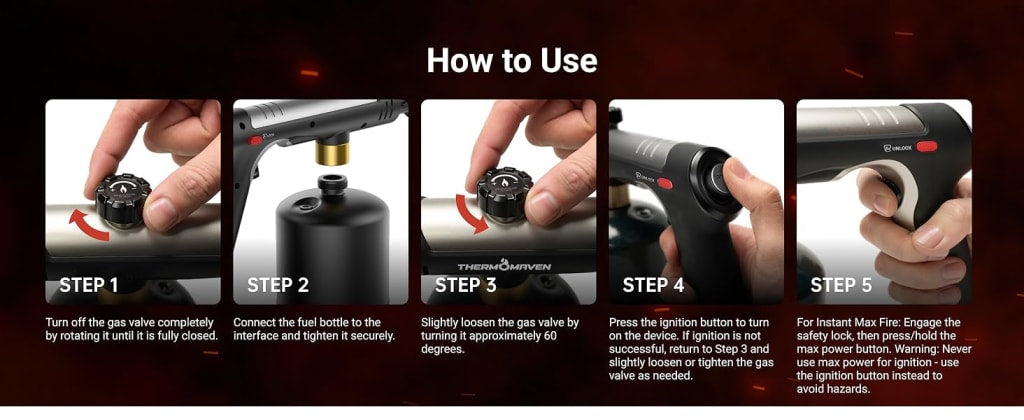 How to Use

STEP 1

Turn off the gas valve completely by rotating it until it is fully closed.

STEP 2

Connect the fuel bottle to the interface and tighten it securely.

THERMOMAVEN

STEP 3

Slightly loosen the gas valve by turning it approximately 60 degrees.

UNLOCK

STEP 4

Press the ignition button to turn on the device. If ignition is not successful, return to Step 3 and slightly loosen or tighten the gas valve as needed.

UNLOCK

STEP 5

For Instant Max Fire: Engage the safety lock, then press/hold the max power button. Warning: Never use max power for ignition - use the ignition button instead to avoid hazards.